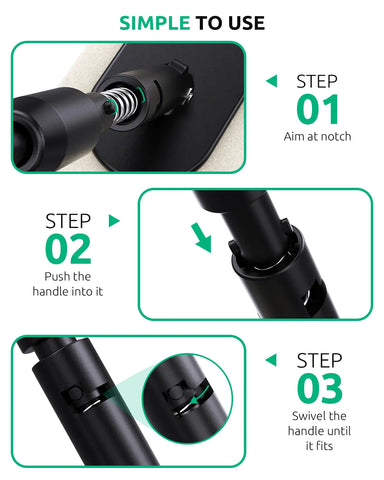 SIMPLE TO USE

STEP
01
Aim at notch

STEP
02
Push the handle into it

STEP
03
Swivel the handle until it fits