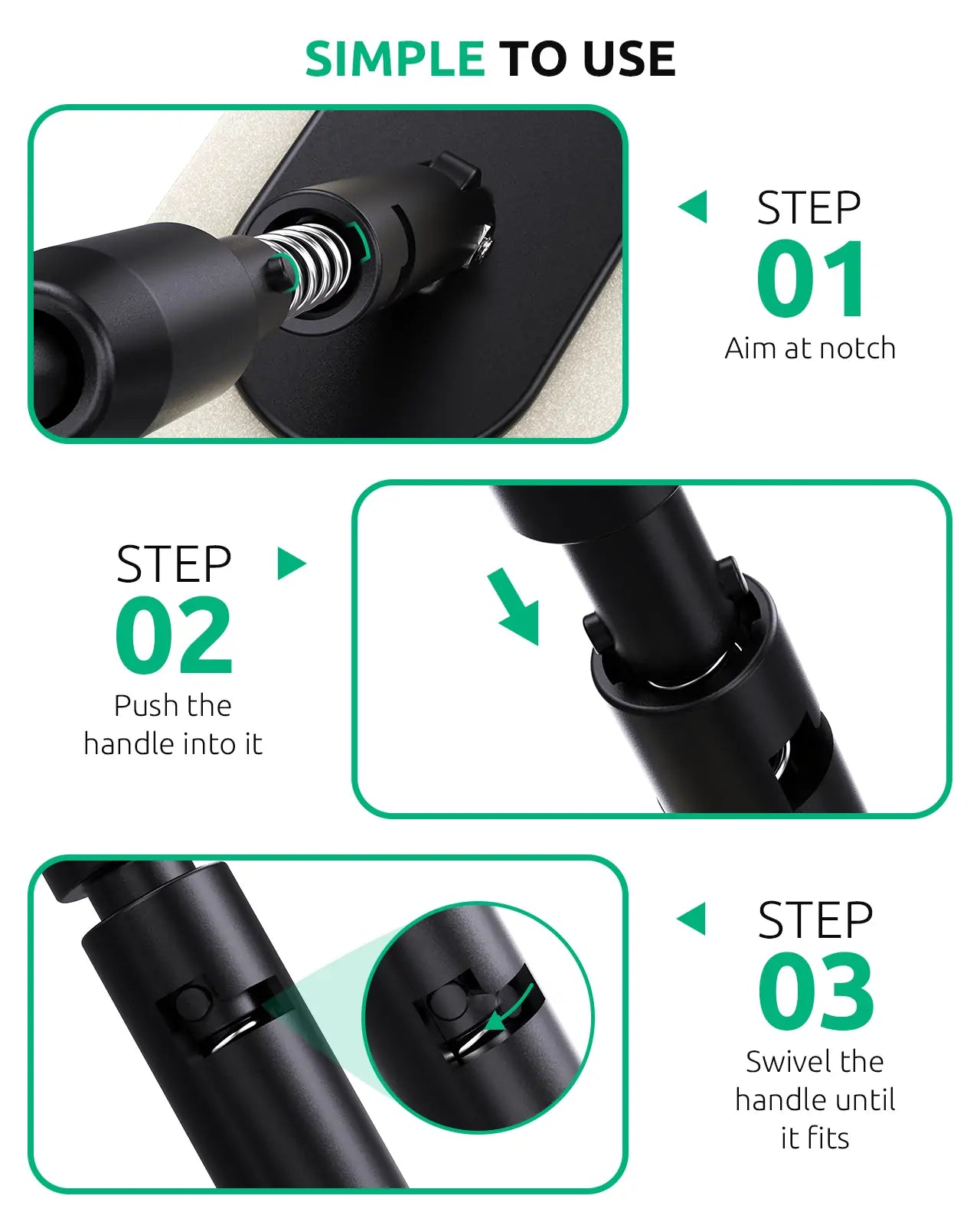 SIMPLE TO USE

STEP
01
Aim at notch

STEP
02
Push the handle into it

STEP
03
Swivel the handle until it fits