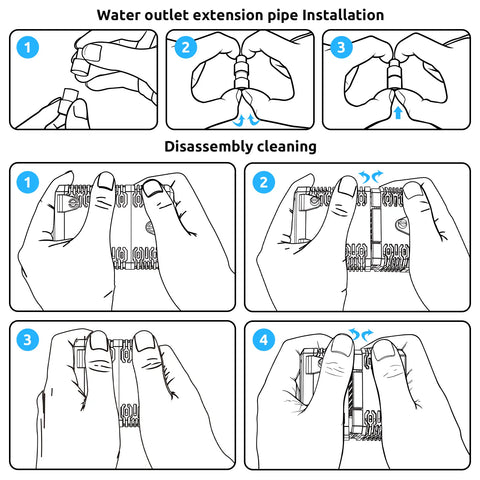 Water outlet extension pipe Installation

1

2

3

Disassembly cleaning

1

2

3

4