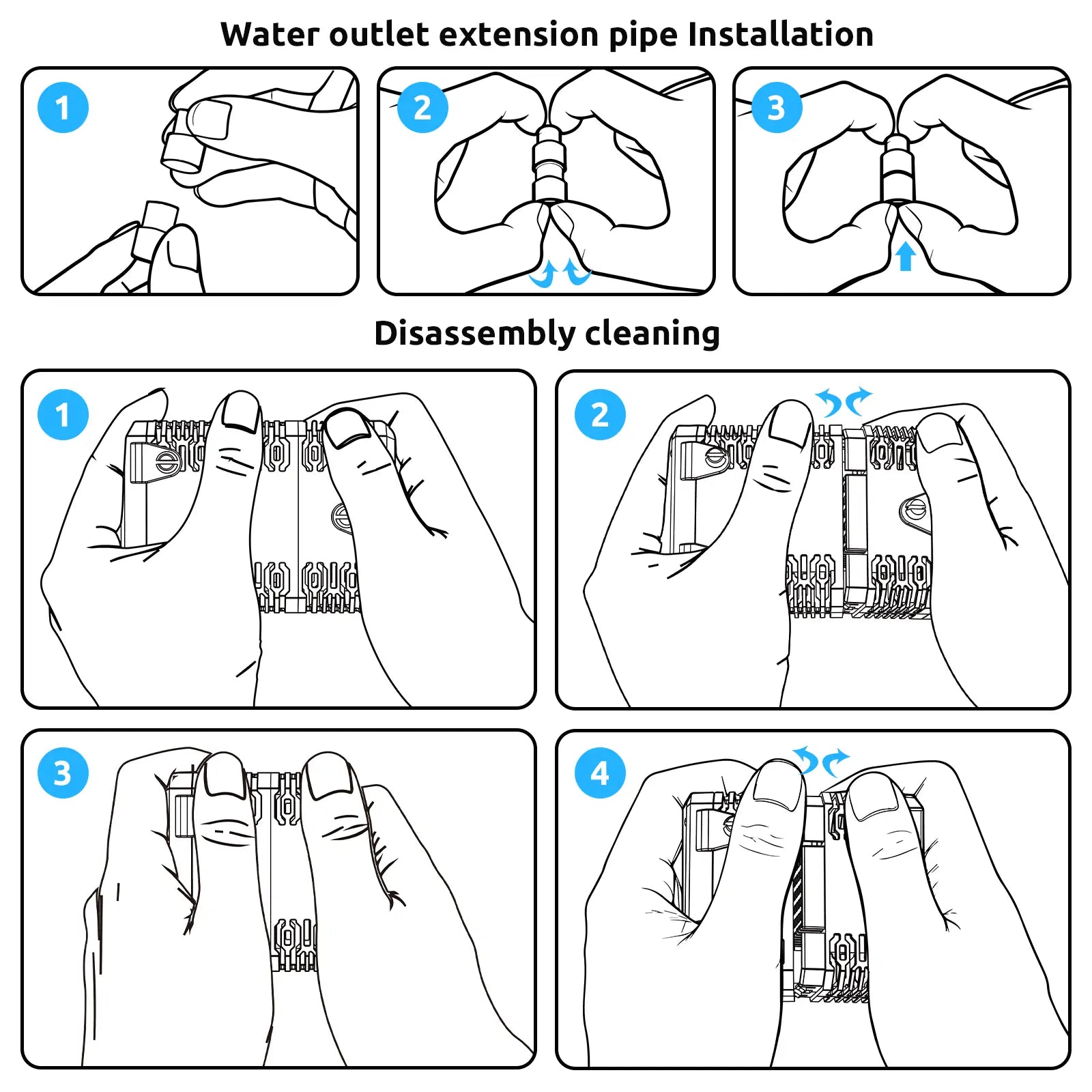 Water outlet extension pipe Installation

1

2

3

Disassembly cleaning

1

2

3

4