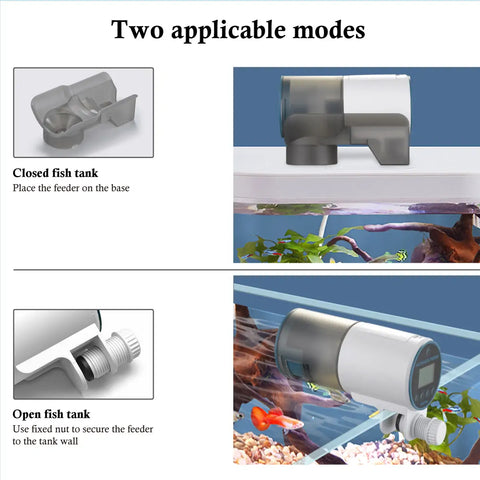 Two applicable modes

Closed fish tank
Place the feeder on the base

Open fish tank
Use fixed nut to secure the feeder to the tank wall